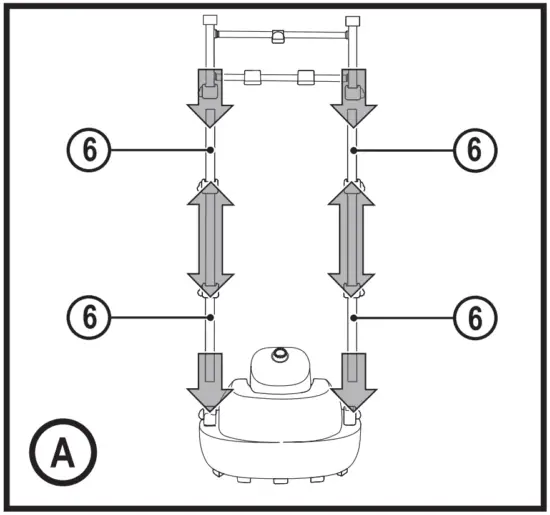 6
6
6
6
A