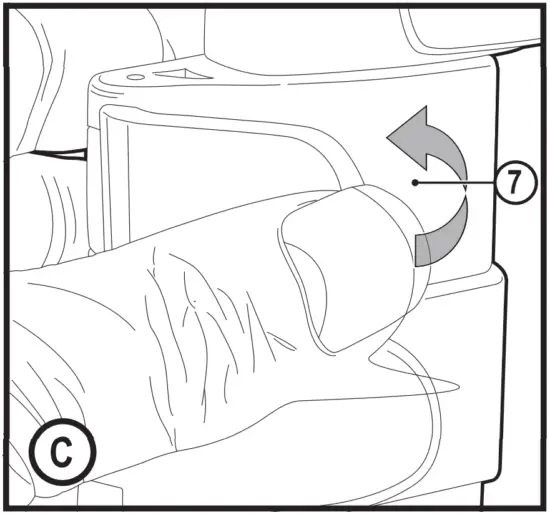 7

C