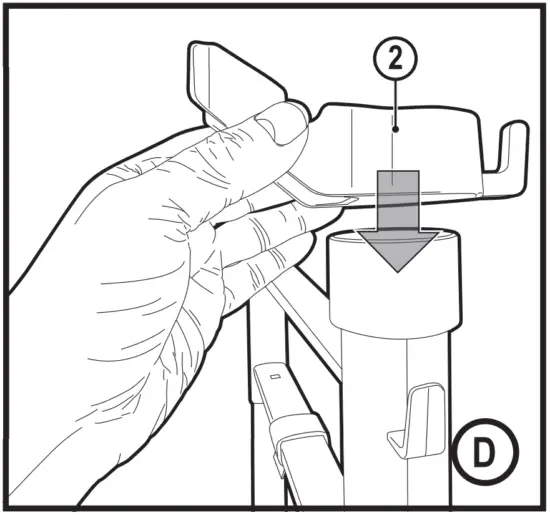 2

D