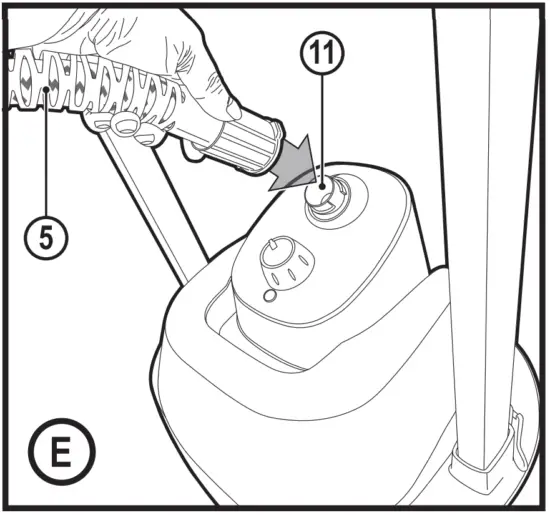 11

5

E