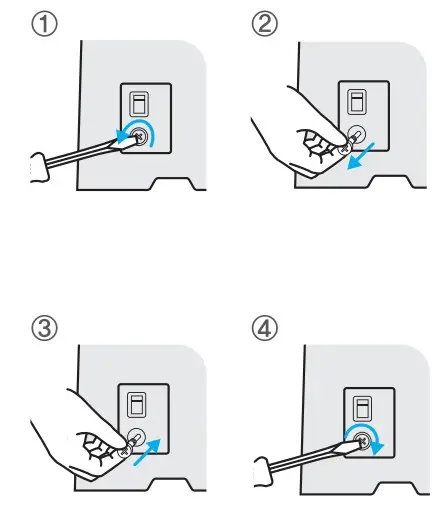 ①

②

③

④