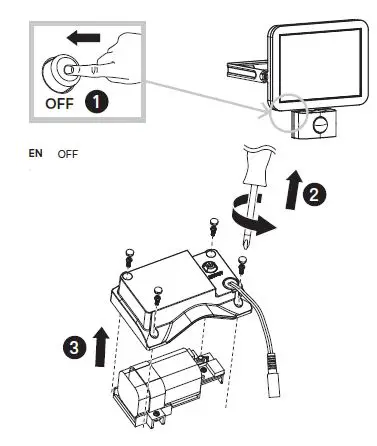 OFF 1

EN OFF

2

3