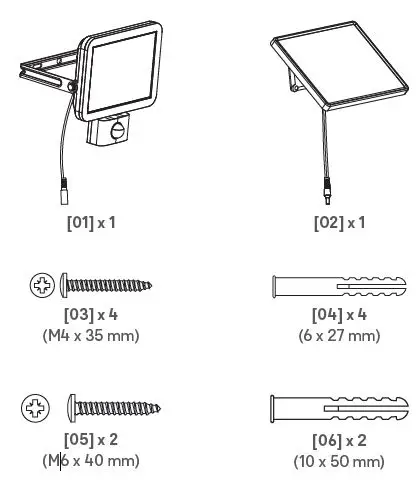 [01] x 1

[02] x 1

[03] x 4
(M4 x 35 mm)

[04] x 4
(6 x 27 mm)

[05] x 2
(M6 x 40 mm)

[06] x 2
(10 x 50 mm)