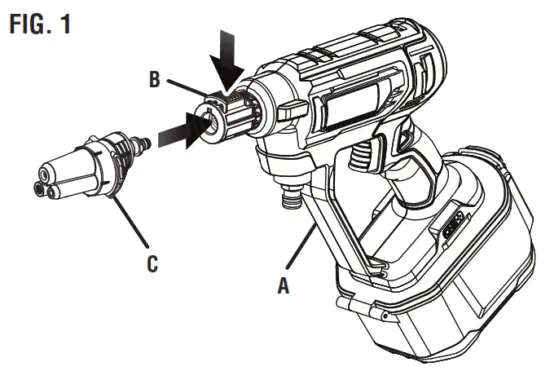 FIG. 1

B

C

A