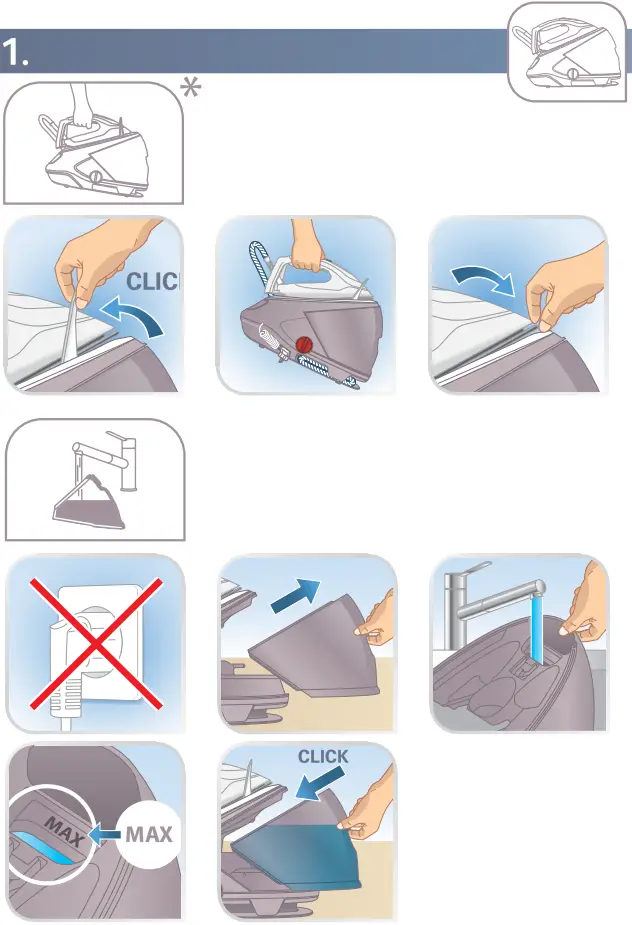 1.

*

CLIC

MAX

MAX

CLICK