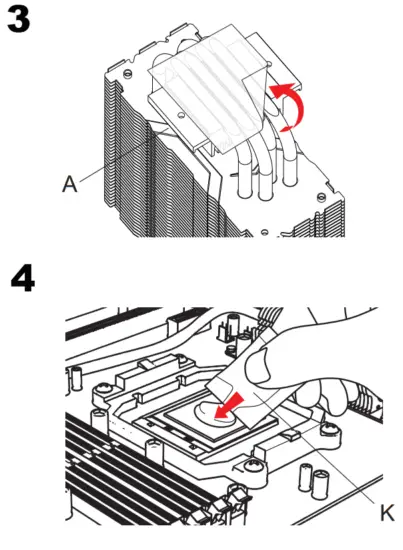 3

A

4

K