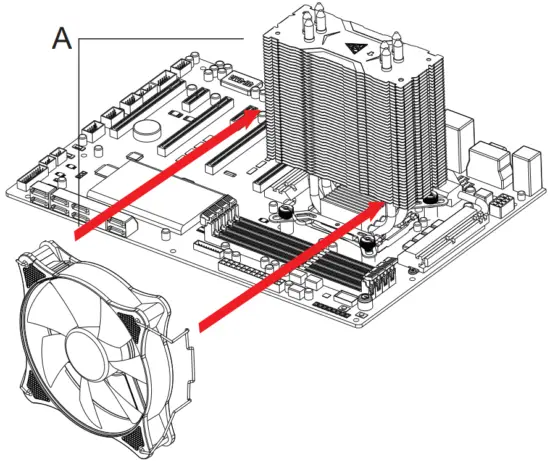 A