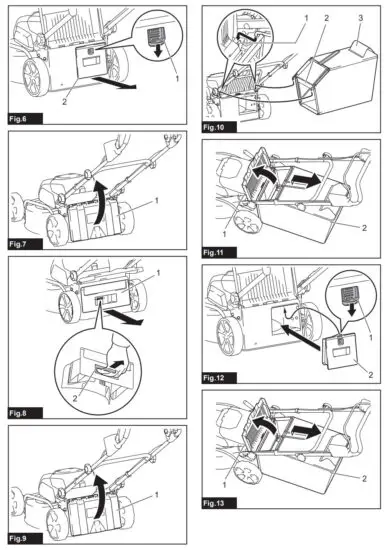 1
2
Fig.6

1
Fig.7

1
2
Fig.8

1
Fig.9

1 2 3
Fig.10

1
2
Fig.11

1
2
Fig.12

1
2
Fig.13