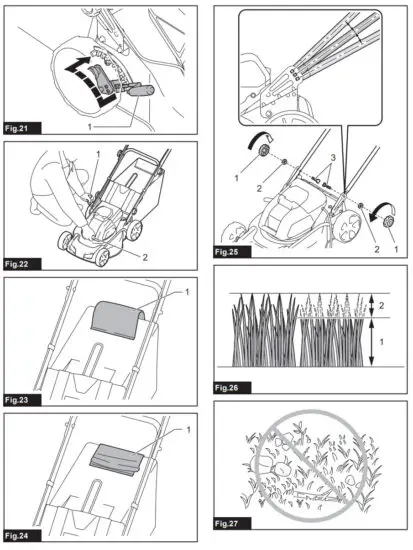 1
Fig.21

1
2
Fig.22

1
Fig.23

1
Fig.24

1
2
3
2
1
Fig.25

2
1
Fig.26

Fig.27