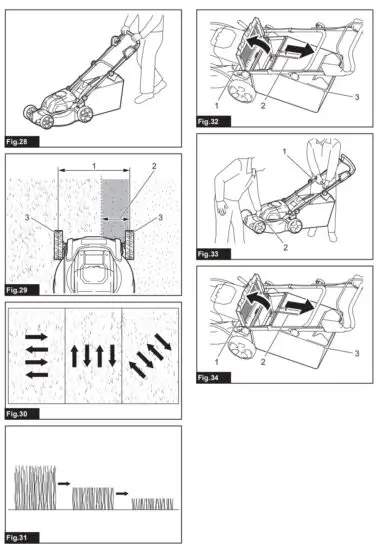 Fig.28

1
2
3
3
Fig.29

Fig.30

Fig.31

1
2
3
Fig.32

1
2
Fig.33

1
2
3
Fig.34