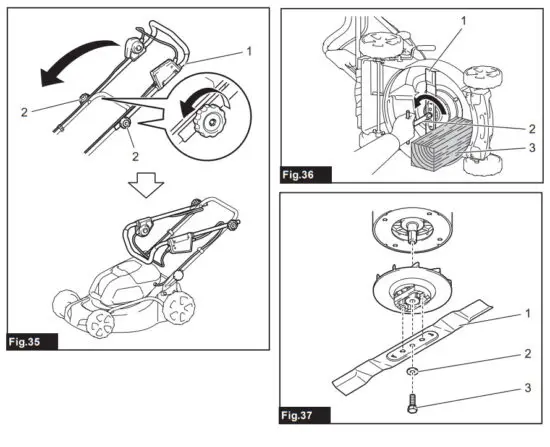 1
2
2
Fig.35

1
2
3
Fig.36

1
2
3
Fig.37