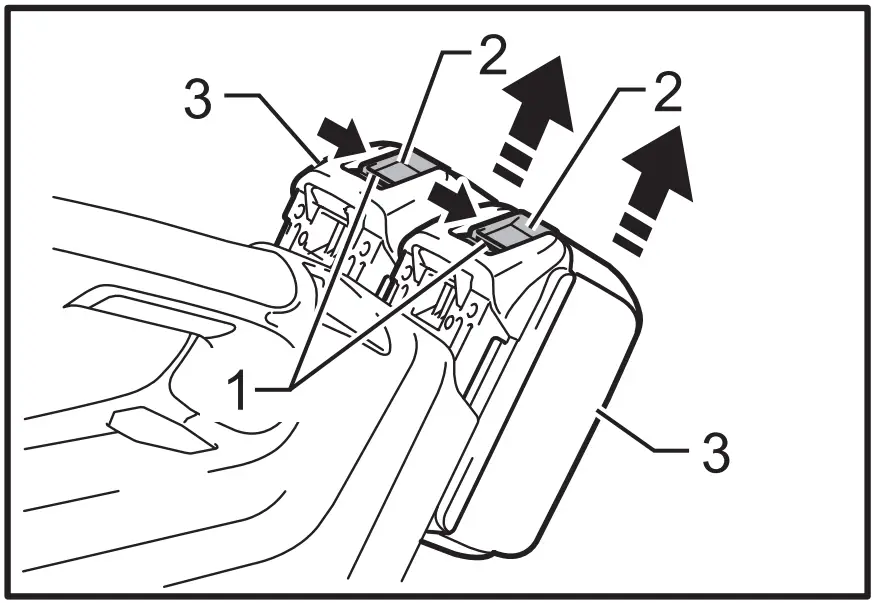 3
2
2
1
3