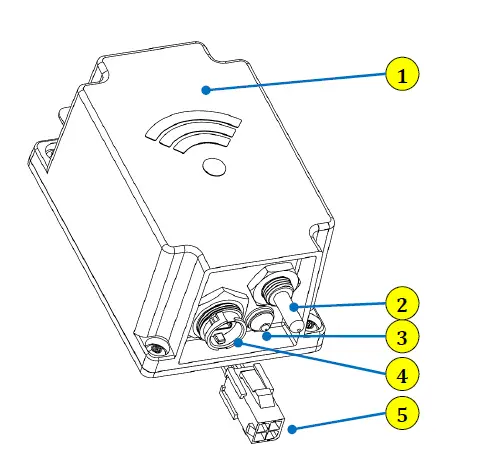 1
2
3
4
5