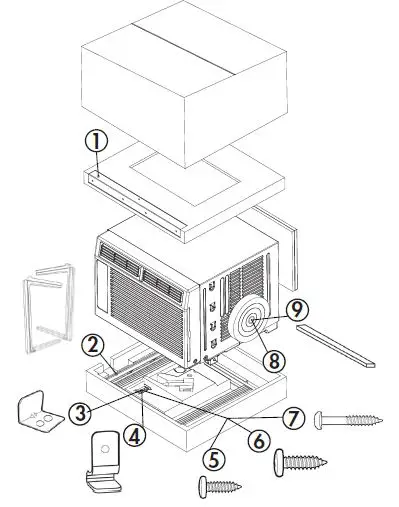 1
2
3
4
5
6
7
8
9