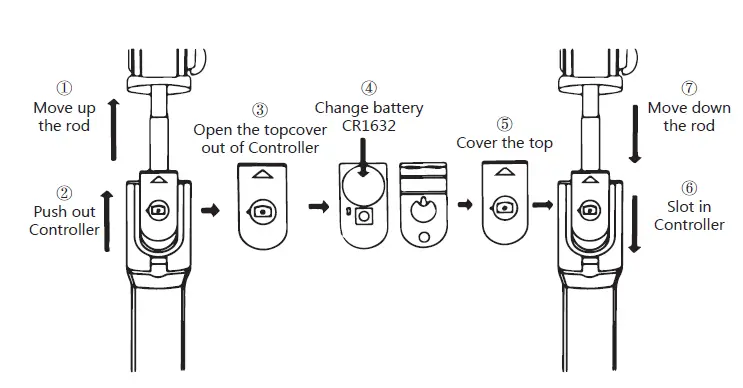 ① Move up the rod

② Push out Controller

③ Open the topcover out of Controller

④ Change battery CR1632

⑤ Cover the top

⑦ Move down the rod

⑥ Slot in Controller