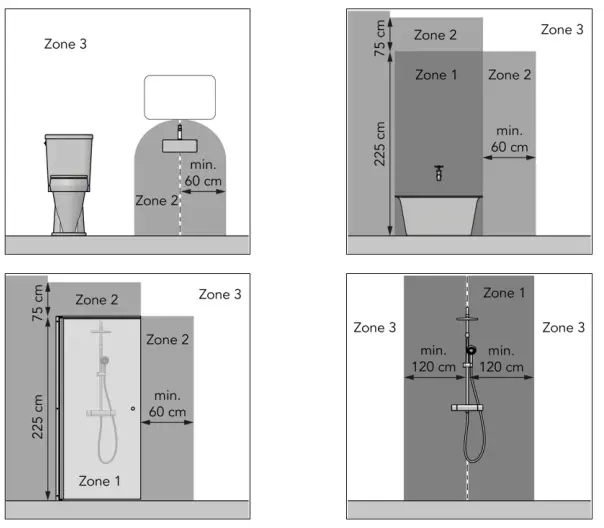 Zone 3

min.
60 cm

Zone 2

75 cm

Zone 2

Zone 3

Zone 1

Zone 2

225 cm

min.
60 cm

75 cm

Zone 2

Zone 3

Zone 2

225 cm

min.
60 cm

Zone 1

Zone 1

Zone 3

Zone 3

min.
120 cm

min.
120 cm