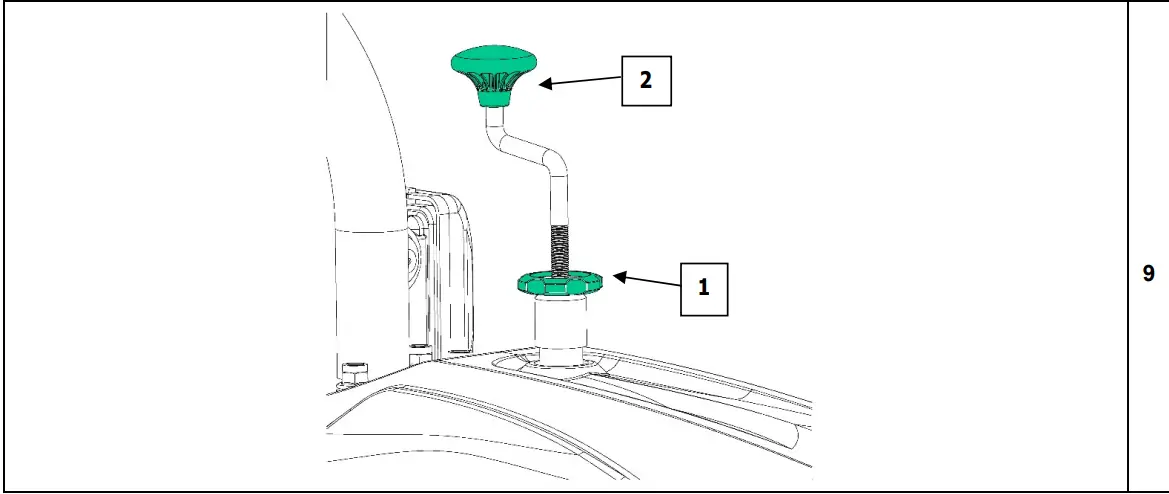 2

1

9