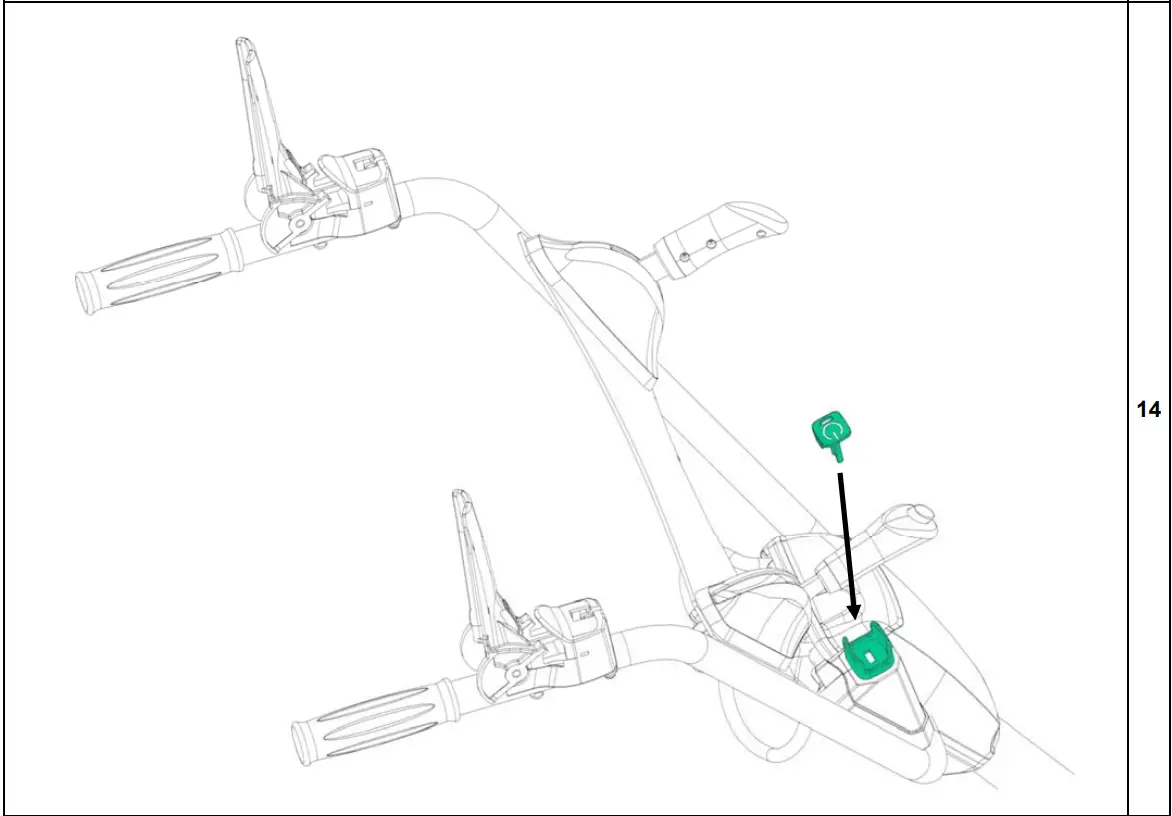 14