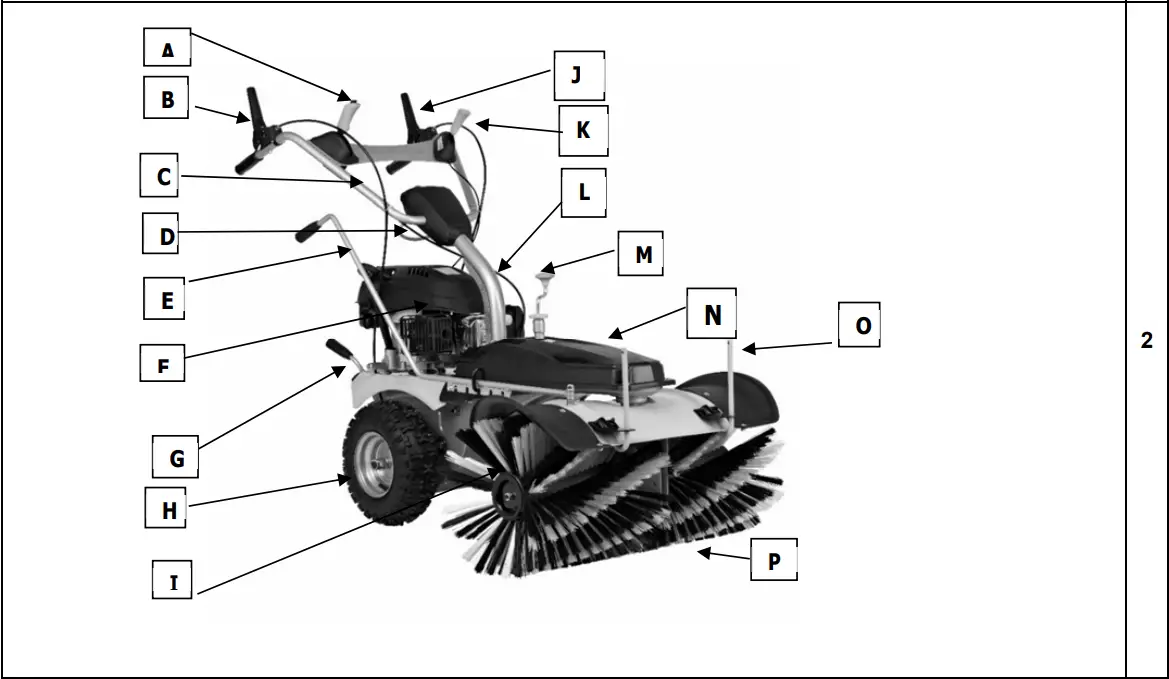 A
B
C
D
E
F
G
H
I
J
K
L
M
N
O
P

2