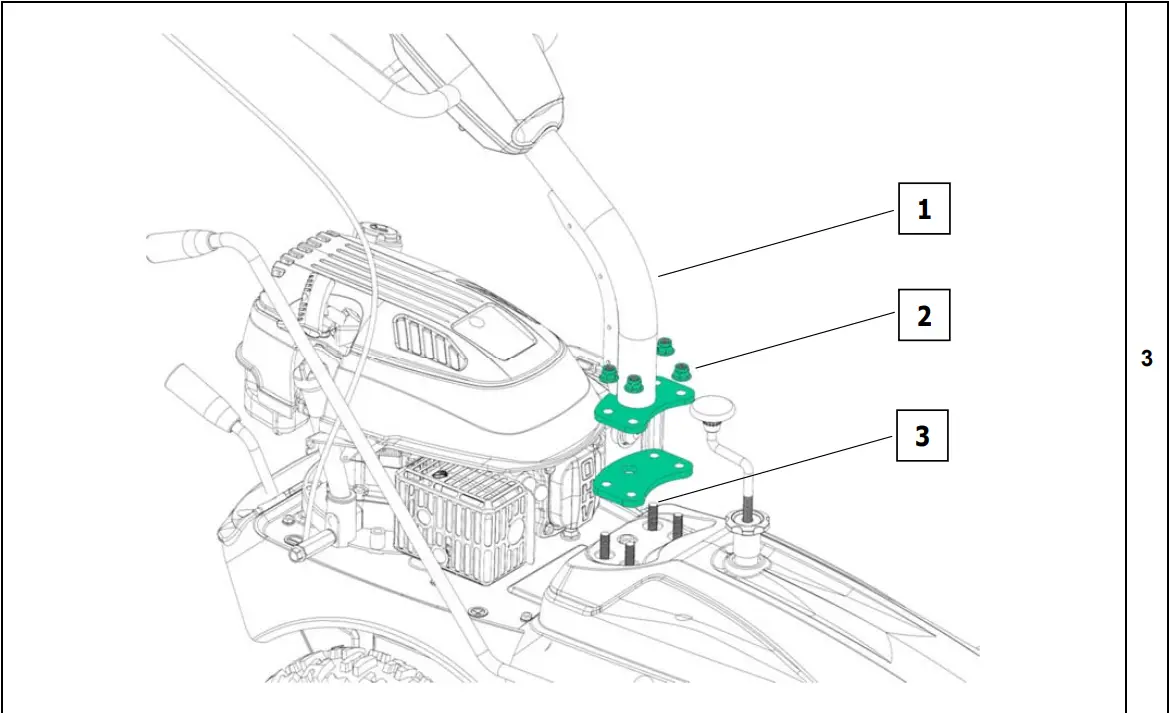 1

2

3

3