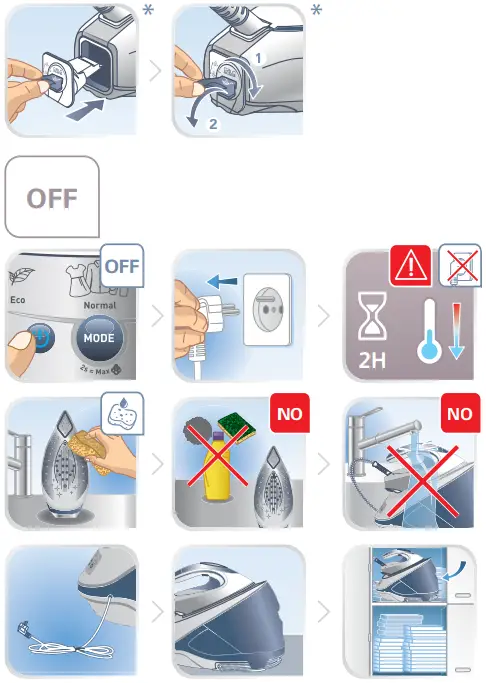 *
1
2
*

OFF

OFF
Eco
Normal
MODE
2s = Max

2H

NO

NO