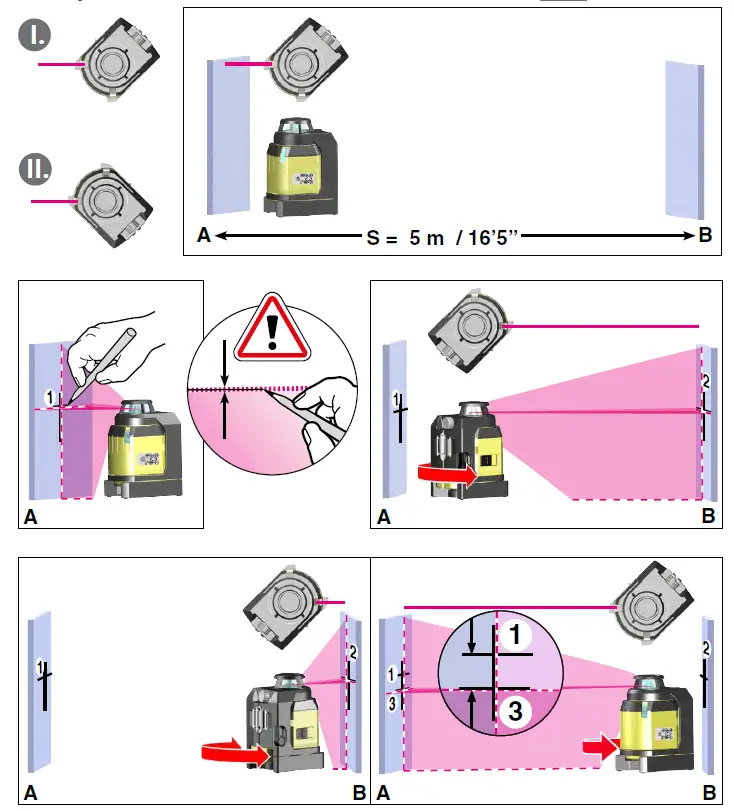 I.

II.

A S = 5 m / 16'5" B

1

A

1

2

A B

1

2

A B

1

3

1

3

2

A B