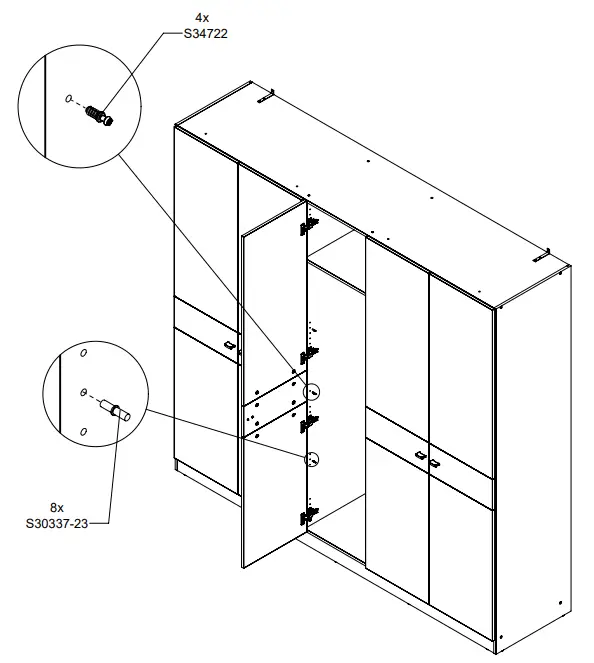 4x
S34722

8x
S30337-23