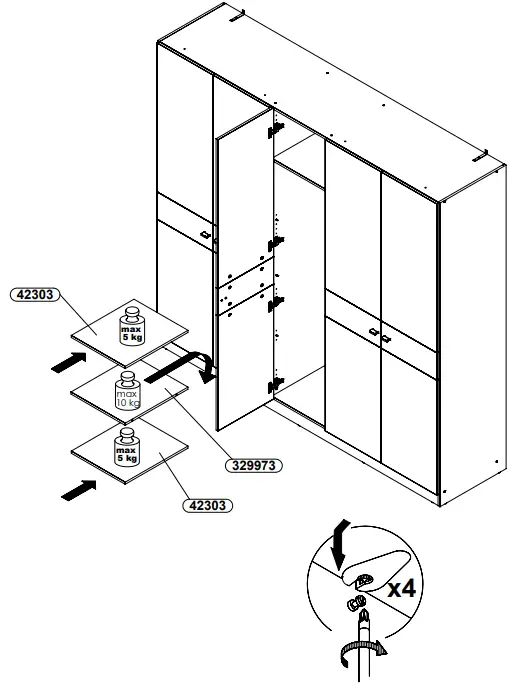 42303

max
5 kg

max
10 kg

329973

max
5 kg

42303

x4