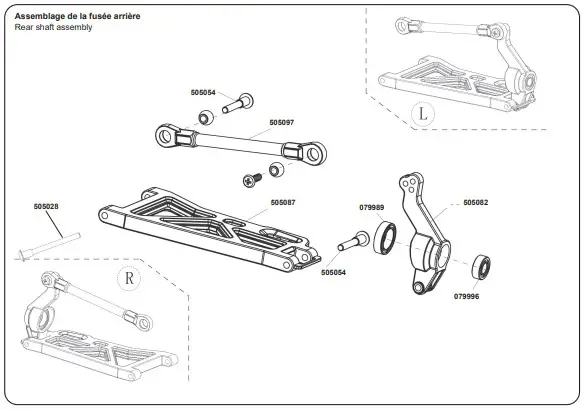 Assemblage de la fusée arrière
Rear shaft assembly

L

505054

505097

505028

505087

079989

505082

505054

079996

R