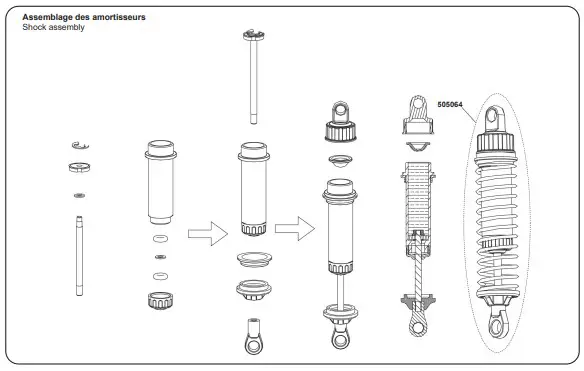 Assemblage des amortisseurs
Shock assembly

505064