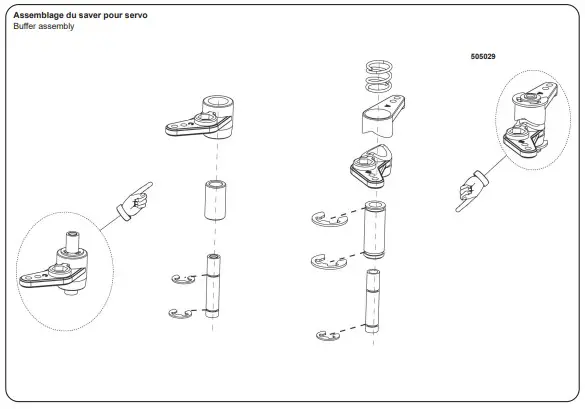 Assemblage du saver pour servo
Buffer assembly

505029