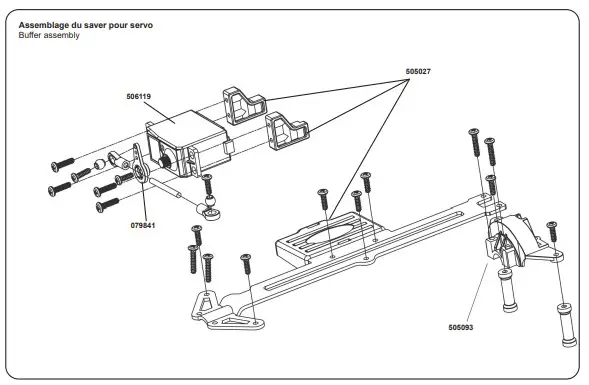 Assemblage du saver pour servo
Buffer assembly

505027

506119

079841

505093