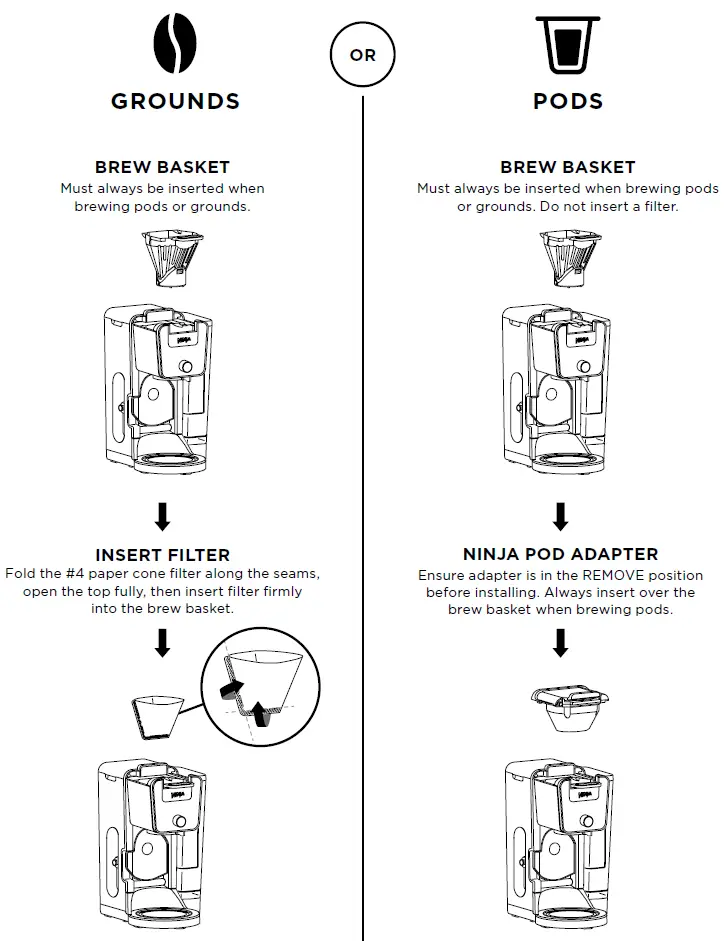 GROUNDS

BREW BASKET
Must always be inserted when brewing pods or grounds.

NINJA

INSERT FILTER
Fold the #4 paper cone filter along the seams, open the top fully, then insert filter firmly into the brew basket.

NINJA

OR

PODS

BREW BASKET
Must always be inserted when brewing pods or grounds. Do not insert a filter.

NINJA

NINJA POD ADAPTER
Ensure adapter is in the REMOVE position before installing. Always insert over the brew basket when brewing pods.

NINJA