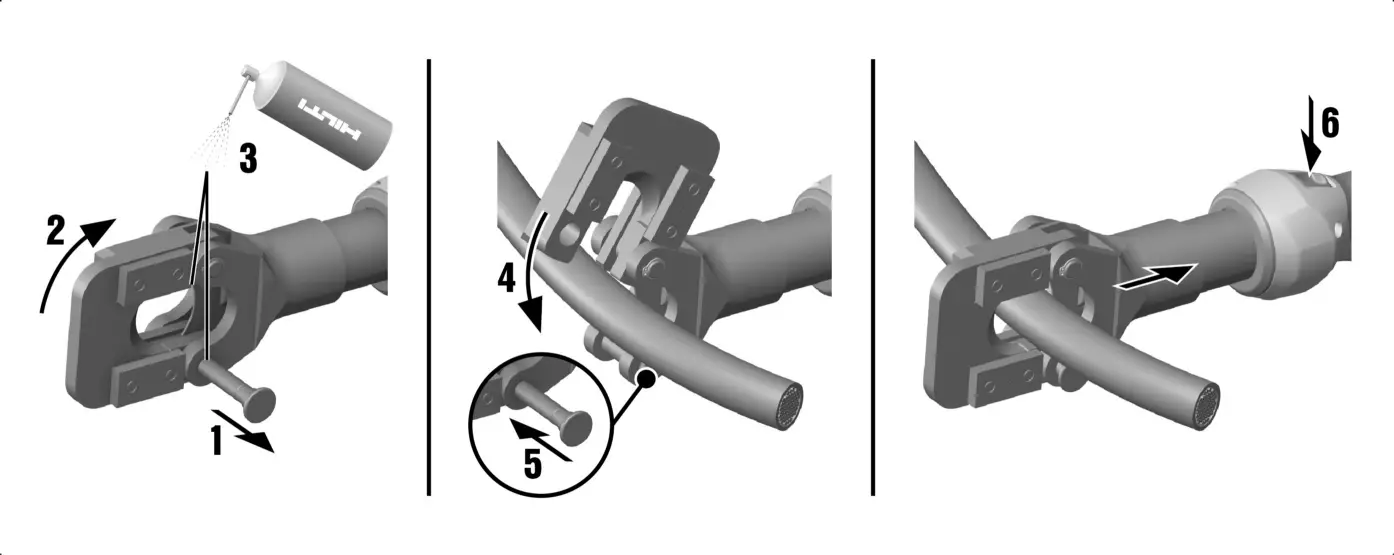 HILTI
3
2
1
4
5
6