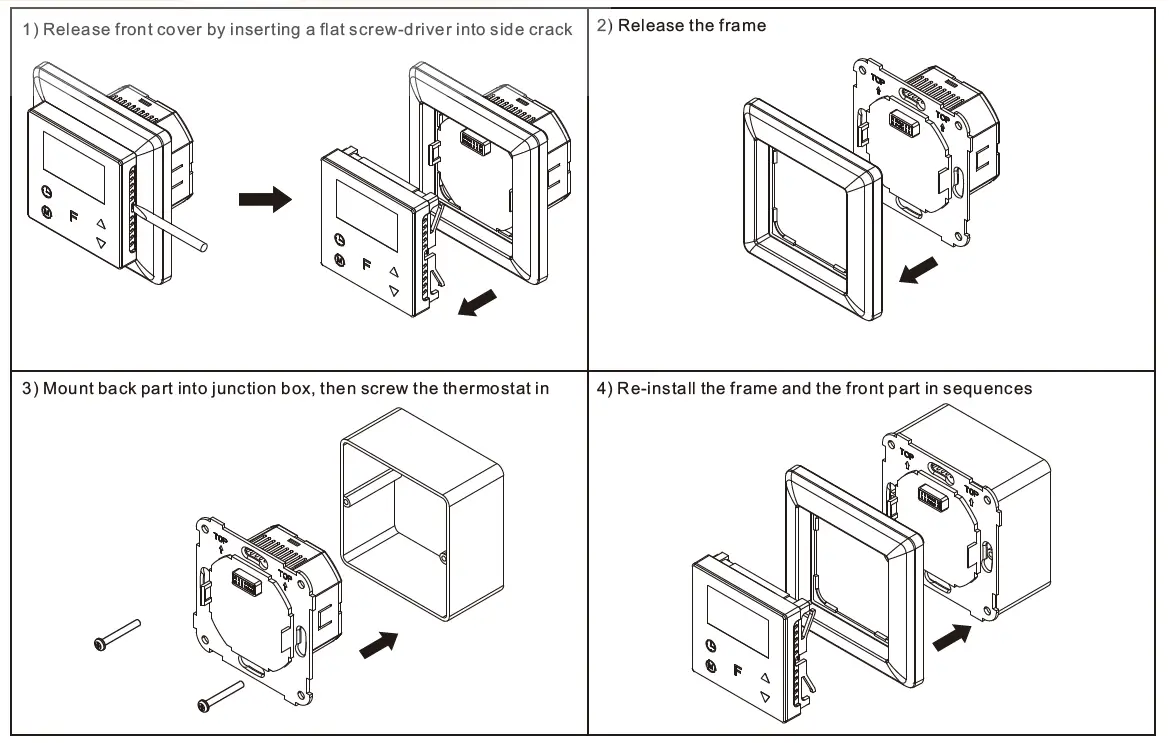 1) Release front cover by inserting a flat screw-driver into side crack

F

F

2) Release the frame

TOP

TOP

3) Mount back part into junction box, then screw the thermostat in

TOP

TOP

4) Re-install the frame and the front part in sequences

TOP

TOP

F