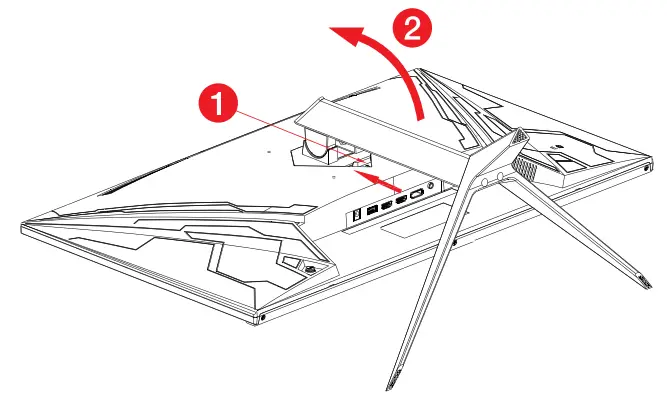 2
1