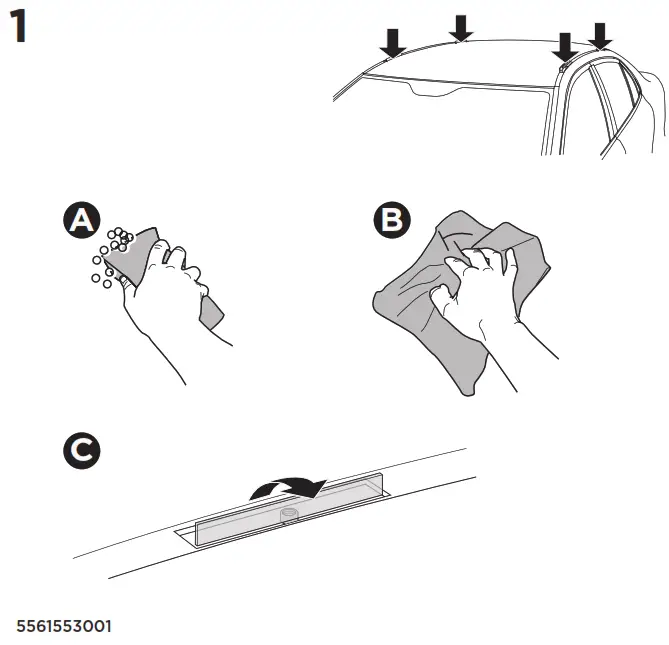 1

A

B

C

5561553001