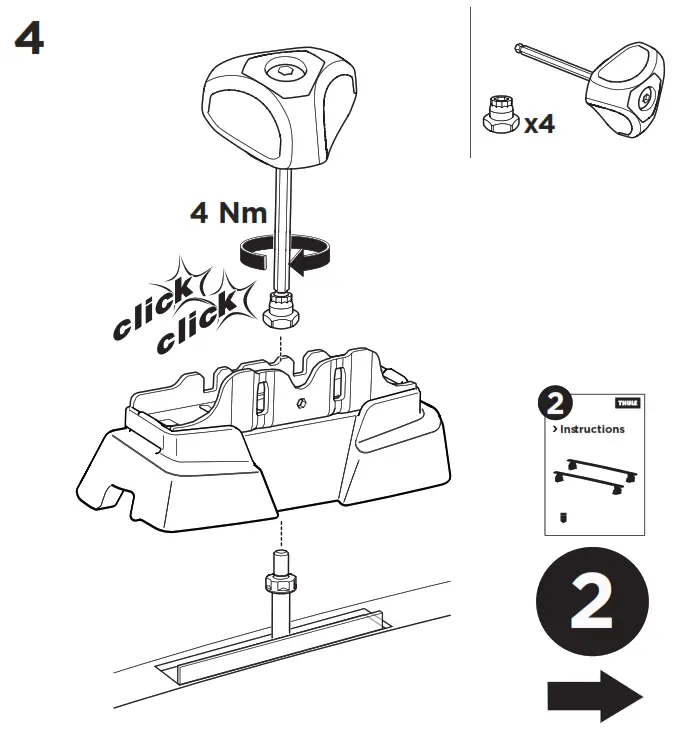 4

x4

4 Nm

click
click

2
THULE
> Instructions

2