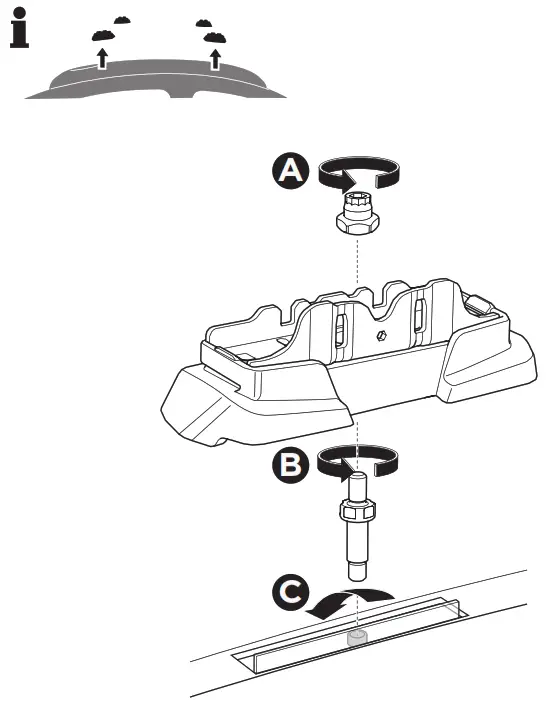 i

A

B

C