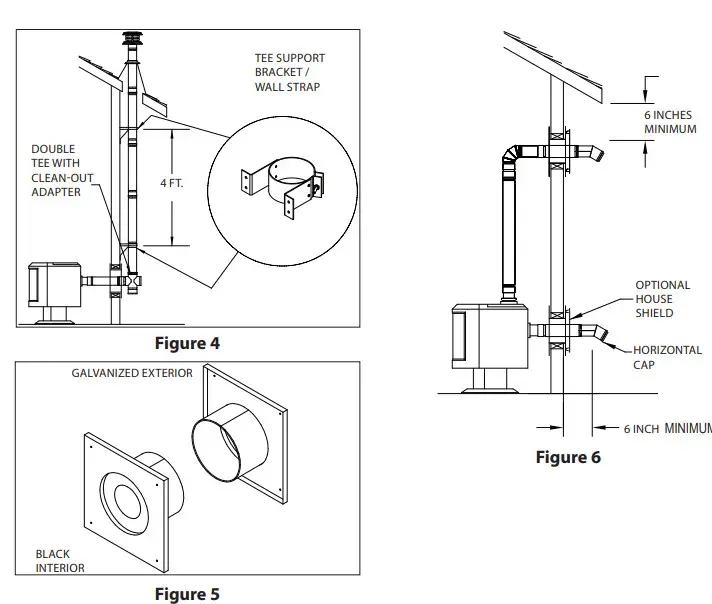 TEE SUPPORT BRACKET / WALL STRAP

DOUBLE TEE WITH CLEAN-OUT ADAPTER

4 FT.

Figure 4

GALVANIZED EXTERIOR

BLACK INTERIOR

Figure 5

6 INCHES MINIMUM

OPTIONAL HOUSE SHIELD

HORIZONTAL CAP

6 INCH MINIMUM

Figure 6