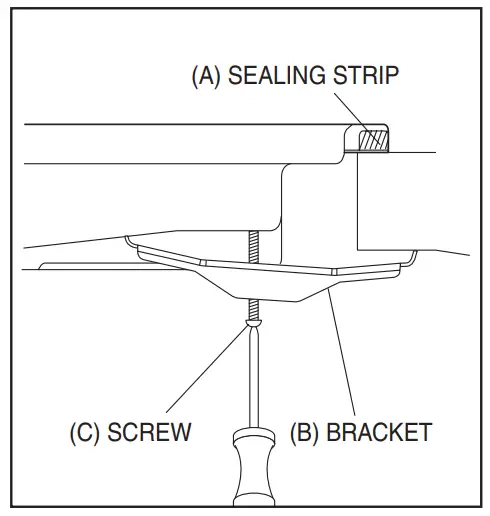 (A) SEALING STRIP

(C) SCREW

(B) BRACKET