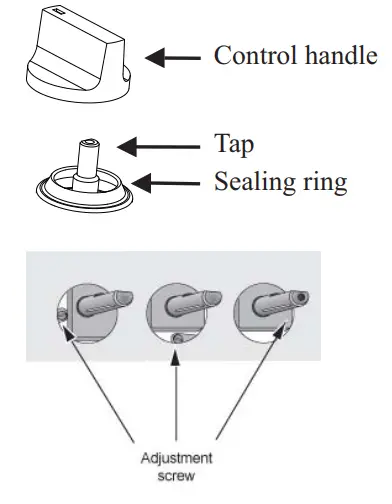 Control handle

Tap

Sealing ring

Adjustment screw