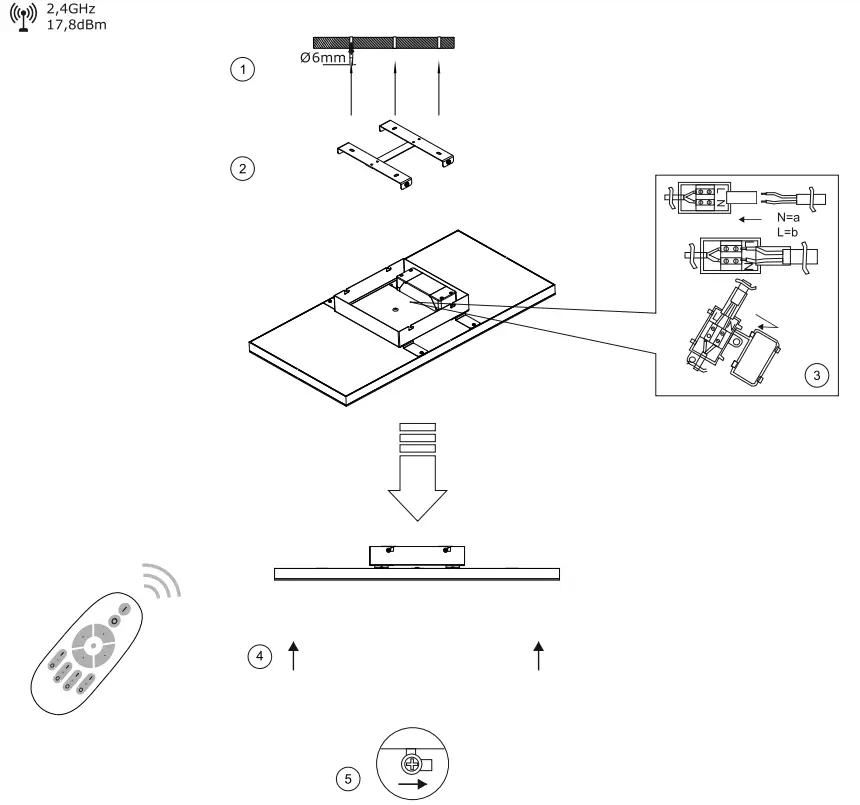 2,4GHz
17,8dBm

1
Ø6mm

2

L
N
N=a
L=b
L
N

3

4

5