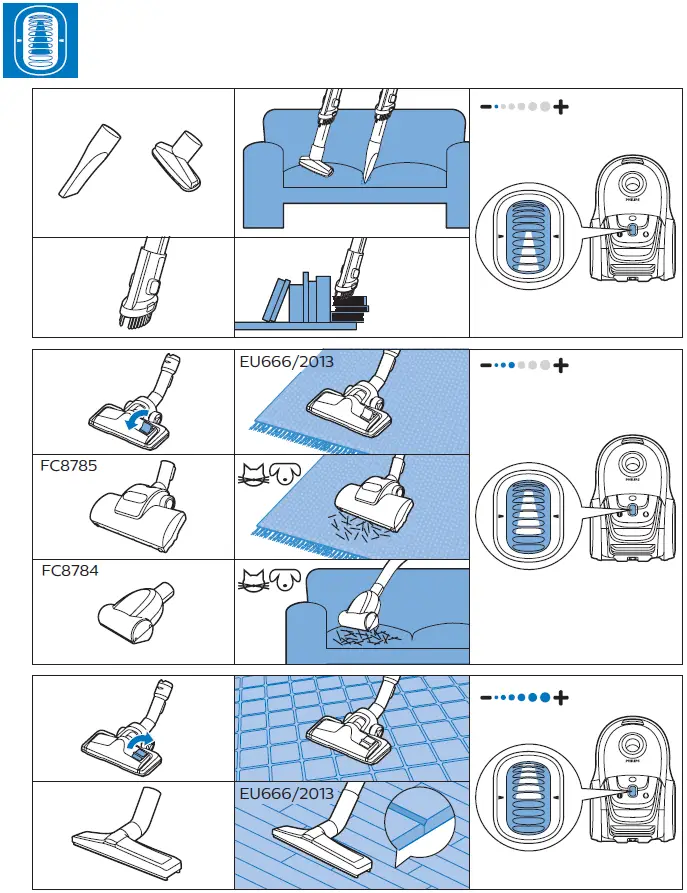 EU666/2013

FC8785

FC8784

EU666/2013