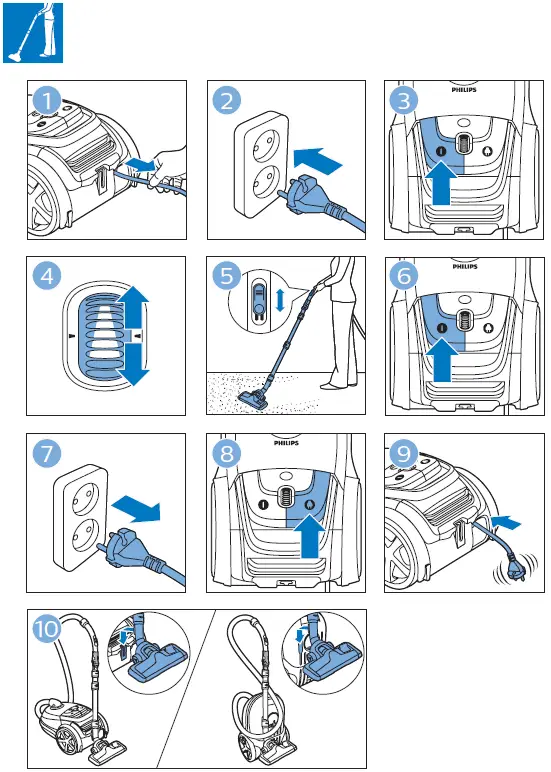 1

2

3
PHILIPS

4

5

6
PHILIPS

7

8
PHILIPS

9

10