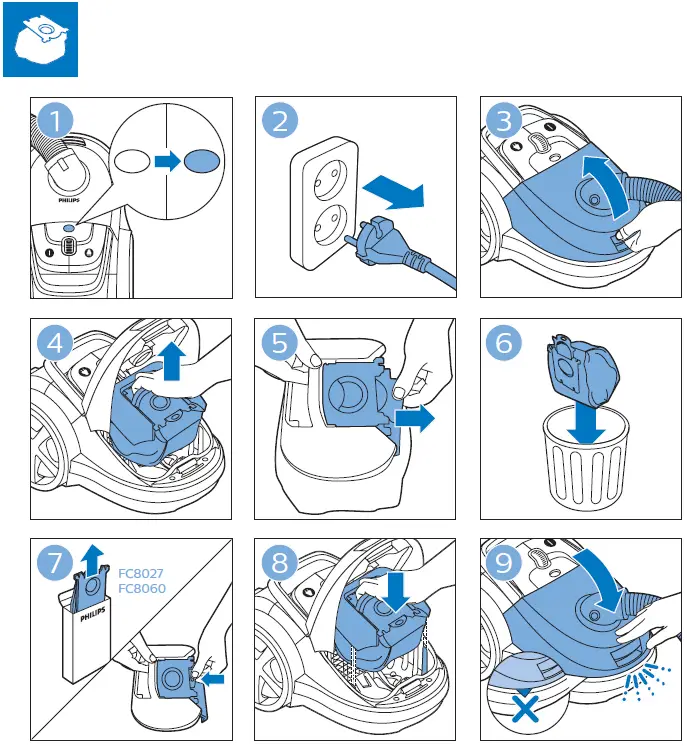 1

PHILIPS

2

3

4

5

6

7

FC8027
FC8060

PHILIPS

8

9