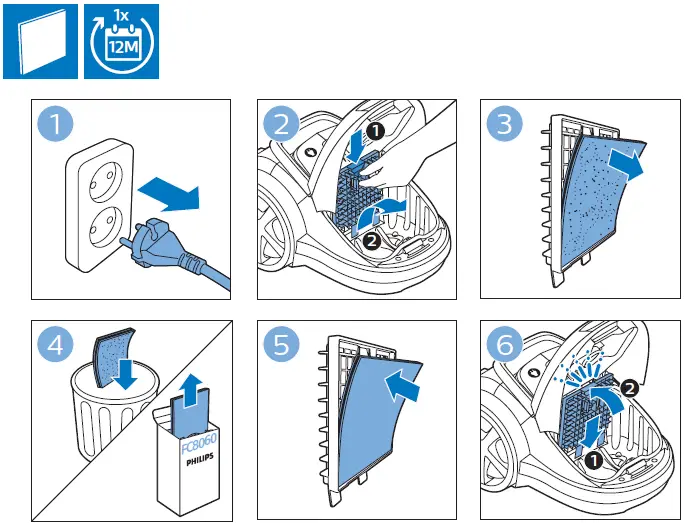 1x
12M

1

2
1
2

3

4
FC8060
PHILIPS

5

6
2
1