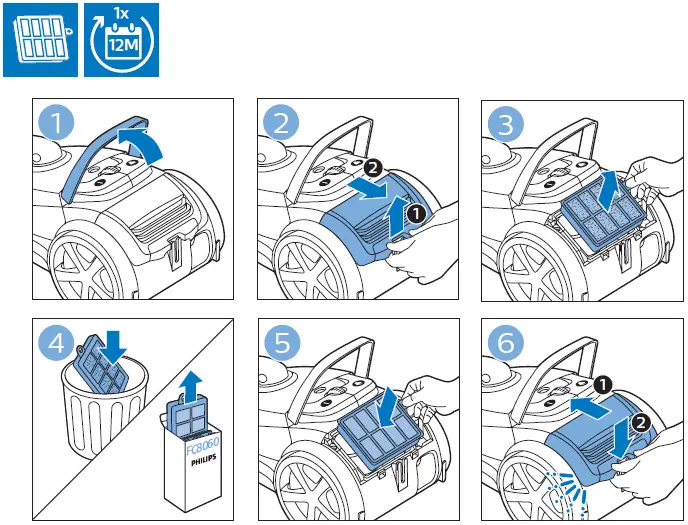 1x
12M

1

2
2
1

3

4
FC8060
PHILIPS

5

6
1
2