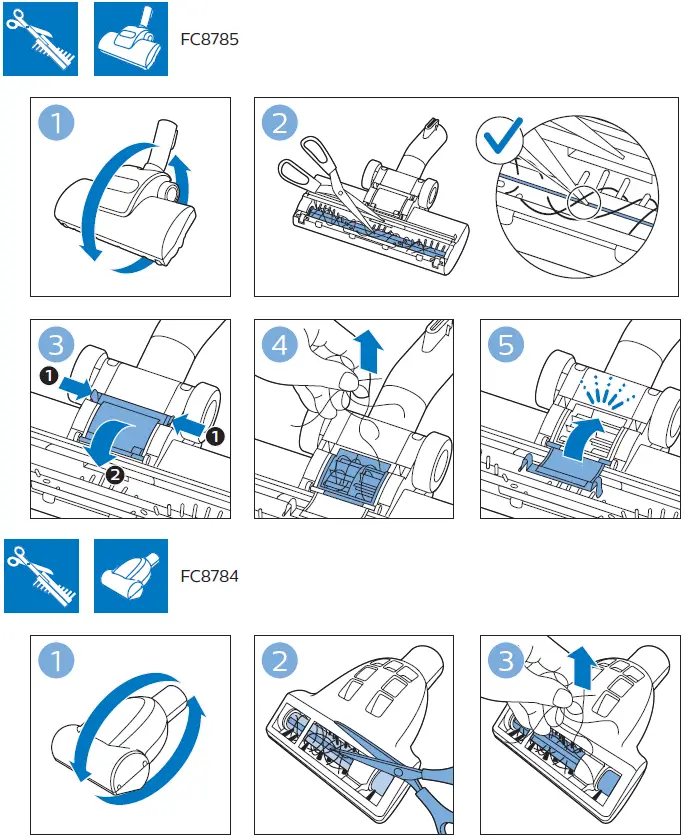 FC8785

1

2

3

1

1

2

4

5

FC8784

1

2

3