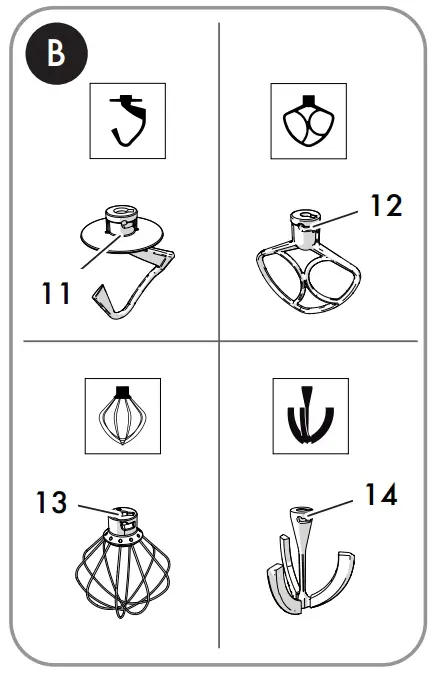 B

11

12

13

14